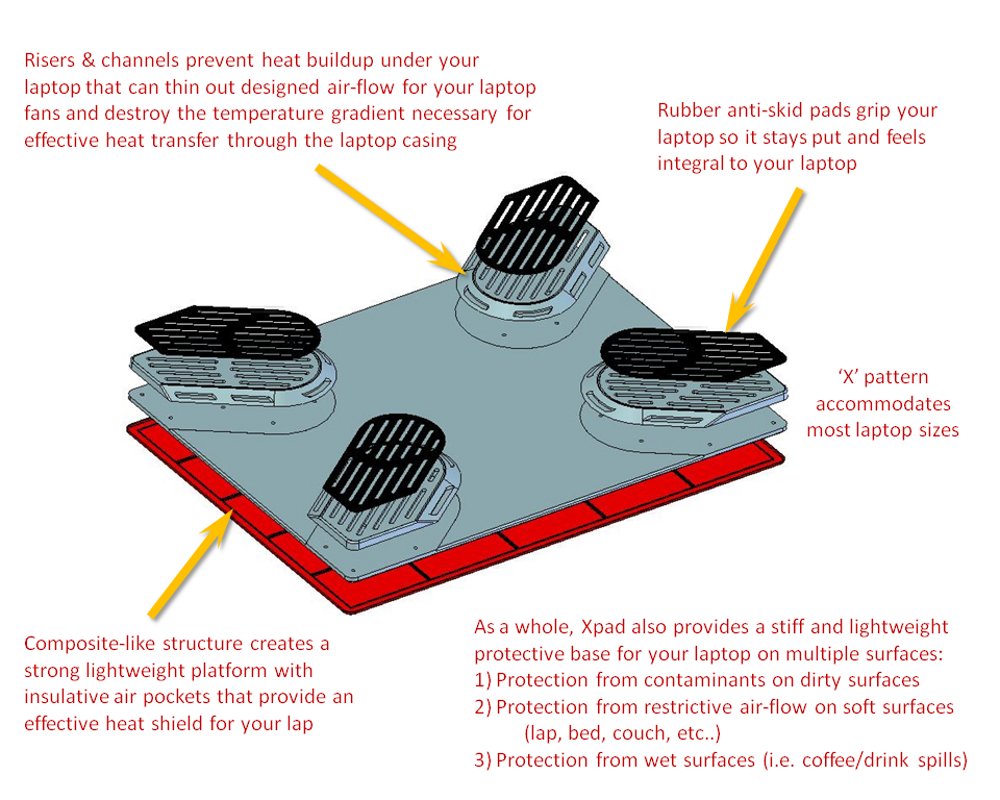 Risers & channels prevent heat buildup under your laptop that can thin out designed air-flow for your laptop fans and destroy the temperature gradient necessary for effective heat transfer through the laptop casing

Rubber anti-skid pads grip your laptop so it stays put and feels integral to your laptop

'X' pattern accommodates most laptop sizes

Composite-like structure creates a strong lightweight platform with insulative air pockets that provide an effective heat shield for your lap

As a whole, Xpad also provides a stiff and lightweight protective base for your laptop on multiple surfaces:
1) Protection from contaminants on dirty surfaces
2) Protection from restrictive air-flow on soft surfaces (lap, bed, couch, etc..)
3) Protection from wet surfaces (i.e. coffee/drink spills)